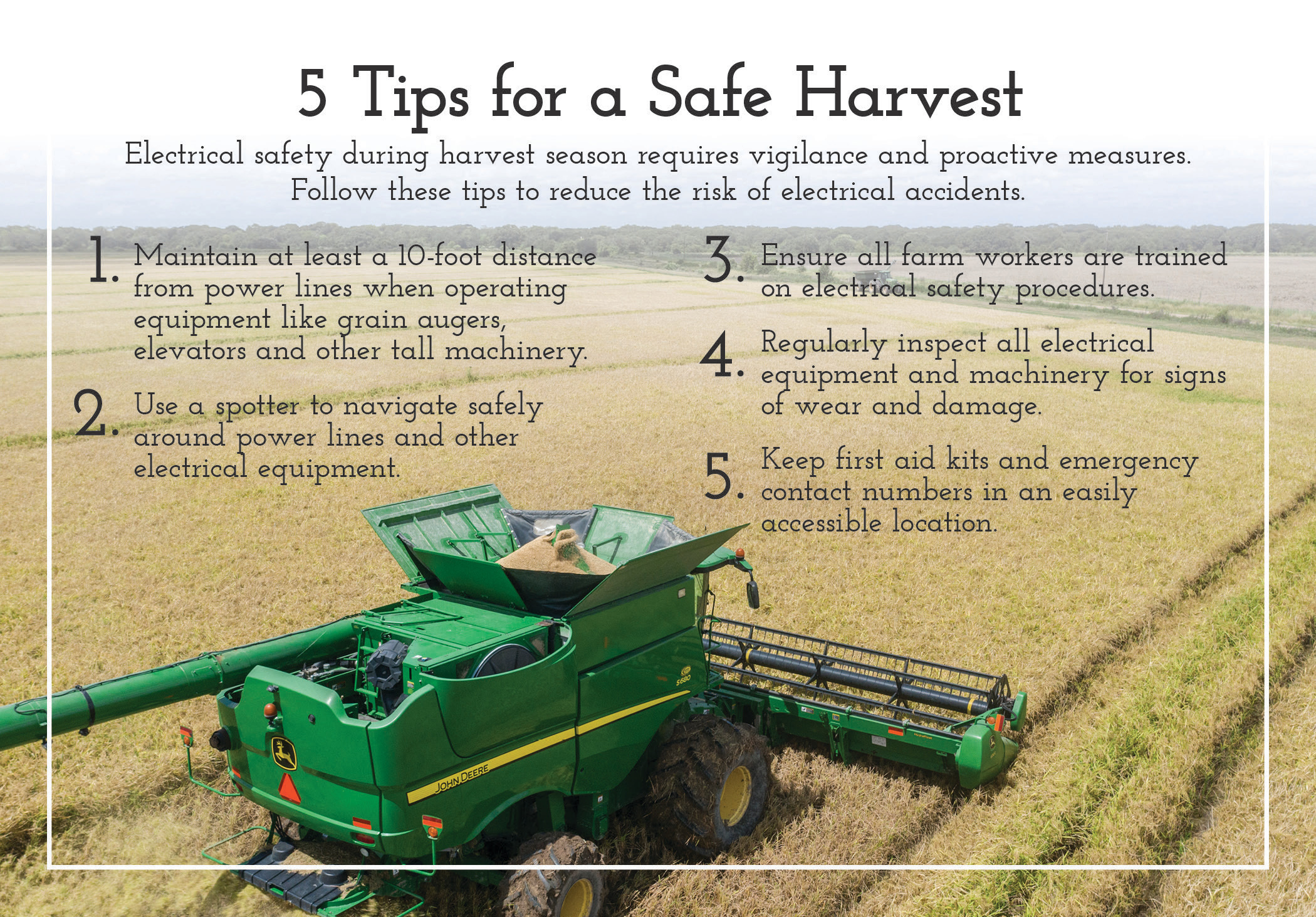 5 Tips for a Safe Harvest

Electrical safety during harvest season requires vigilance and proactive measures. Follow these tips to reduce the risk of electrical accidents.

1. Maintain at least a 10-foot distance from power lines when operating equipment like grain augers, elevators and other tall machinery.

2. Use a spotter to navigate safely around power lines and other electrical equipment.

3. Ensure all farm workers are trained on electrical safety procedures.

4. Regularly inspect all electrical equipment and machinery for signs of wear and damage.

5. Keep first aid kits and emergency contact numbers in an easily accessible location.

S680

JOHN DEERE