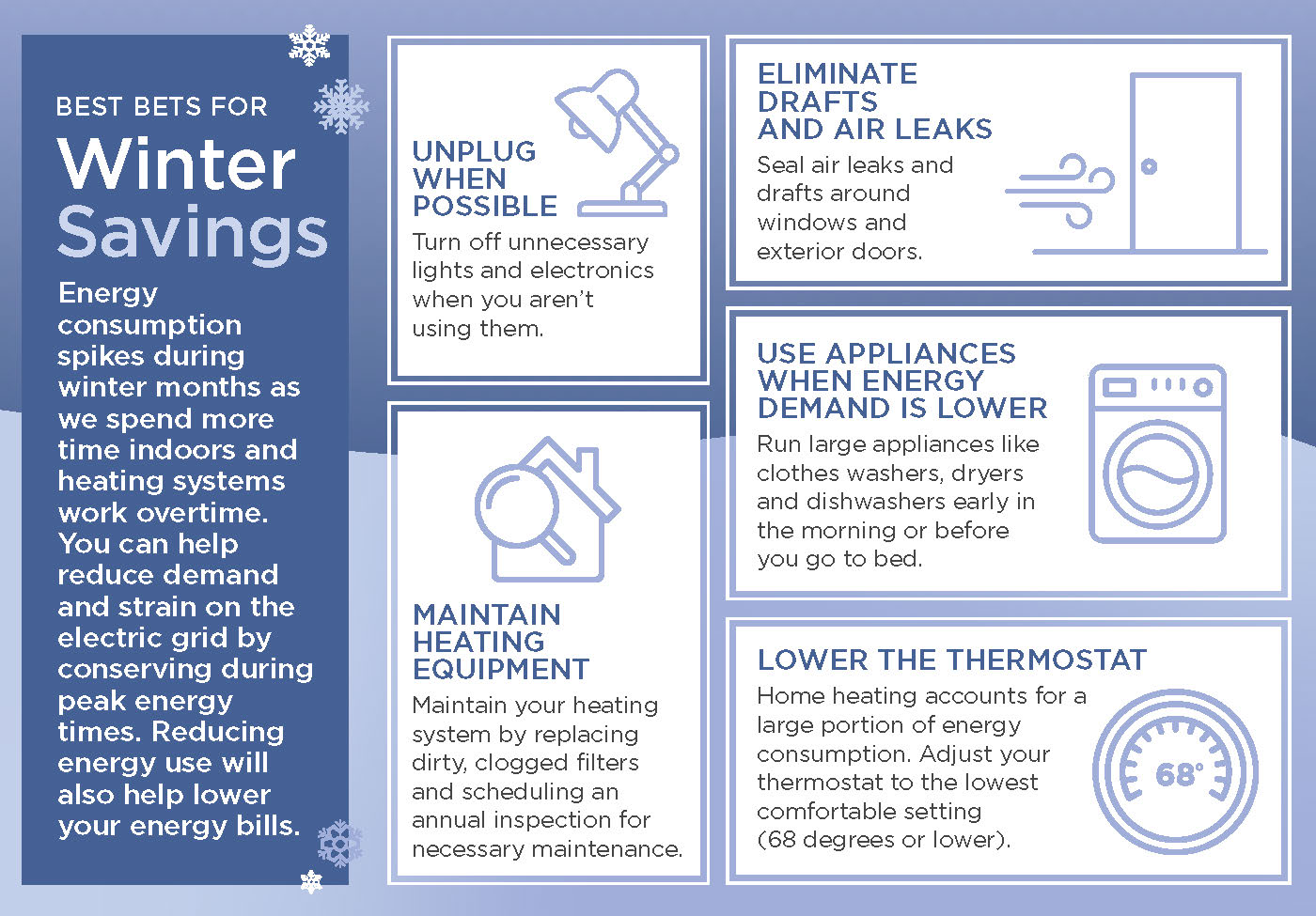 BEST BETS FOR
Winter Savings

Energy consumption spikes during winter months as we spend more time indoors and heating systems work overtime. You can help reduce demand and strain on the electric grid by conserving during peak energy times. Reducing energy use will also help lower your energy bills.

UNPLUG WHEN POSSIBLE
Turn off unnecessary lights and electronics when you aren't using them.

MAINTAIN HEATING EQUIPMENT
Maintain your heating system by replacing dirty, clogged filters and scheduling an annual inspection for necessary maintenance.

ELIMINATE DRAFTS AND AIR LEAKS
Seal air leaks and drafts around windows and exterior doors.

USE APPLIANCES WHEN ENERGY DEMAND IS LOWER
Run large appliances like clothes washers, dryers and dishwashers early in the morning or before you go to bed.

LOWER THE THERMOSTAT
Home heating accounts for a large portion of energy consumption. Adjust your thermostat to the lowest comfortable setting (68 degrees or lower).

68°