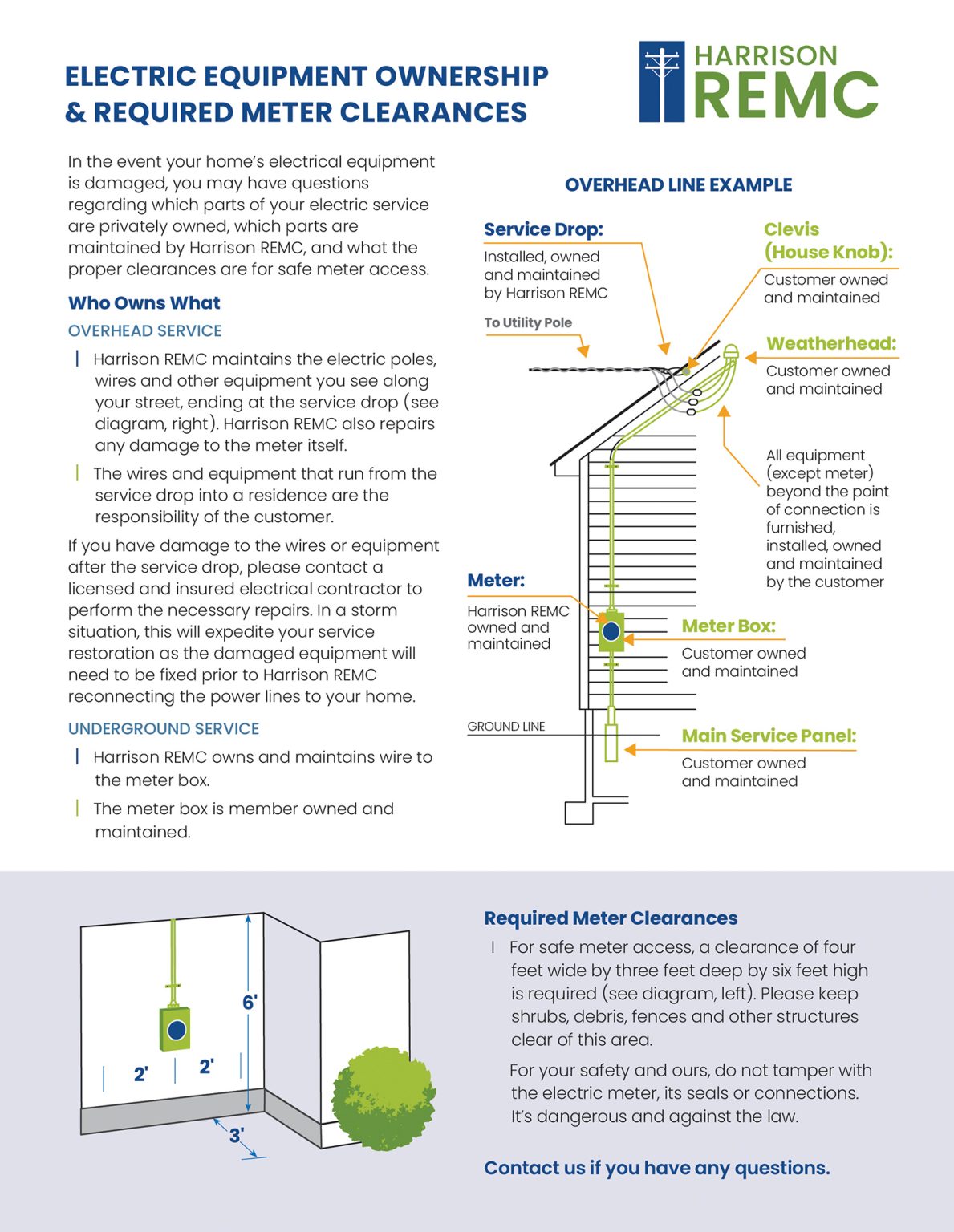 ELECTRIC EQUIPMENT OWNERSHIP & REQUIRED METER CLEARANCES

HARRISON REMC

In the event your home's electrical equipment is damaged, you may have questions regarding which parts of your electric service are privately owned, which parts are maintained by Harrison REMC, and what the proper clearances are for safe meter access.

Who Owns What

OVERHEAD SERVICE

| Harrison REMC maintains the electric poles, wires and other equipment you see along your street, ending at the service drop (see diagram, right). Harrison REMC also repairs any damage to the meter itself.

| The wires and equipment that run from the service drop into a residence are the responsibility of the customer.

If you have damage to the wires or equipment after the service drop, please contact a licensed and insured electrical contractor to perform the necessary repairs. In a storm situation, this will expedite your service restoration as the damaged equipment will need to be fixed prior to Harrison REMC reconnecting the power lines to your home.

UNDERGROUND SERVICE

| Harrison REMC owns and maintains wire to the meter box.

| The meter box is member owned and maintained.

OVERHEAD LINE EXAMPLE

Service Drop: Installed, owned and maintained by Harrison REMC

To Utility Pole

Clevis (House Knob): Customer owned and maintained

Weatherhead: Customer owned and maintained

All equipment (except meter) beyond the point of connection is furnished, installed, owned and maintained by the customer

Meter: Harrison REMC owned and maintained

Meter Box: Customer owned and maintained

GROUND LINE

Main Service Panel: Customer owned and maintained

6'

2'

2'

3'

Required Meter Clearances

| For safe meter access, a clearance of four feet wide by three feet deep by six feet high is required (see diagram, left). Please keep shrubs, debris, fences and other structures clear of this area.

For your safety and ours, do not tamper with the electric meter, its seals or connections. It's dangerous and against the law.

Contact us if you have any questions.