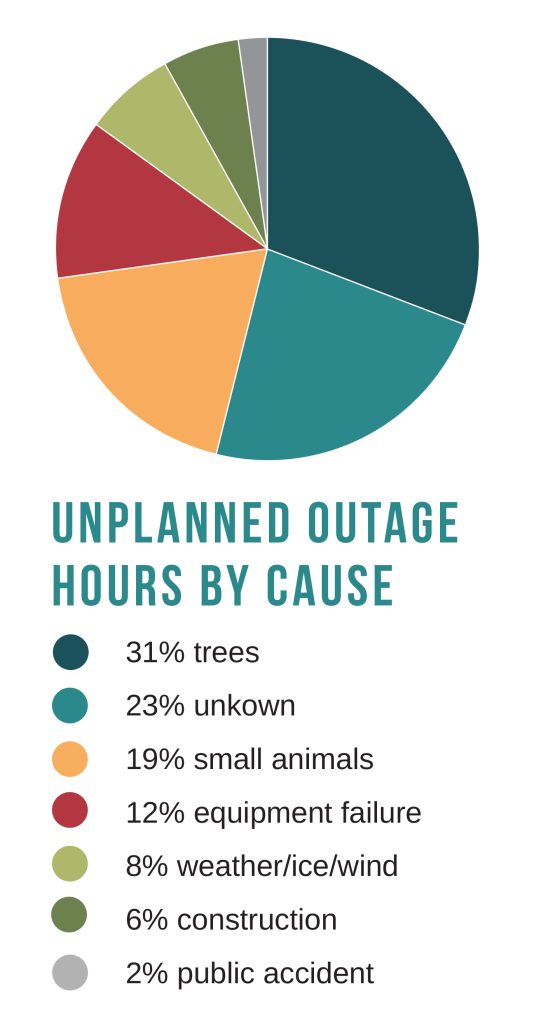 UNPLANNED OUTAGE HOURS BY CAUSE

31% trees
23% unkown
19% small animals
12% equipment failure
8% weather/ice/wind
6% construction
2% public accident