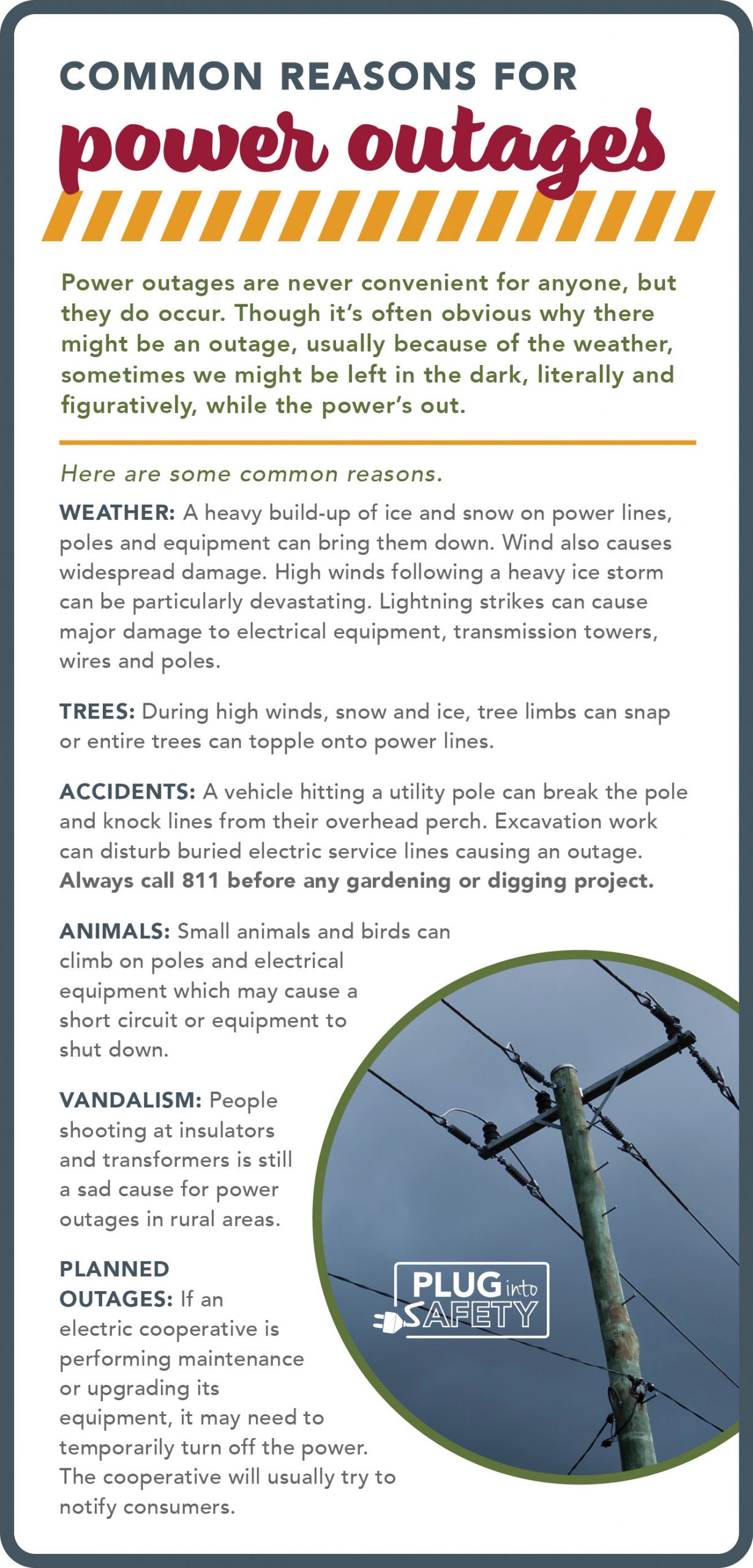 COMMON REASONS FOR
power outages

Power outages are never convenient for anyone, but they do occur. Though it's often obvious why there might be an outage, usually because of the weather, sometimes we might be left in the dark, literally and figuratively, while the power's out.

Here are some common reasons.

WEATHER: A heavy build-up of ice and snow on power lines, poles and equipment can bring them down. Wind also causes widespread damage. High winds following a heavy ice storm can be particularly devastating. Lightning strikes can cause major damage to electrical equipment, transmission towers, wires and poles.

TREES: During high winds, snow and ice, tree limbs can snap or entire trees can topple onto power lines.

ACCIDENTS: A vehicle hitting a utility pole can break the pole and knock lines from their overhead perch. Excavation work can disturb buried electric service lines causing an outage. Always call 811 before any gardening or digging project.

ANIMALS: Small animals and birds can climb on poles and electrical equipment which may cause a short circuit or equipment to shut down.

VANDALISM: People shooting at insulators and transformers is still a sad cause for power outages in rural areas.

PLANNED OUTAGES: If an electric cooperative is performing maintenance or upgrading its equipment, it may need to temporarily turn off the power. The cooperative will usually try to notify consumers.

PLUG into SAFETY