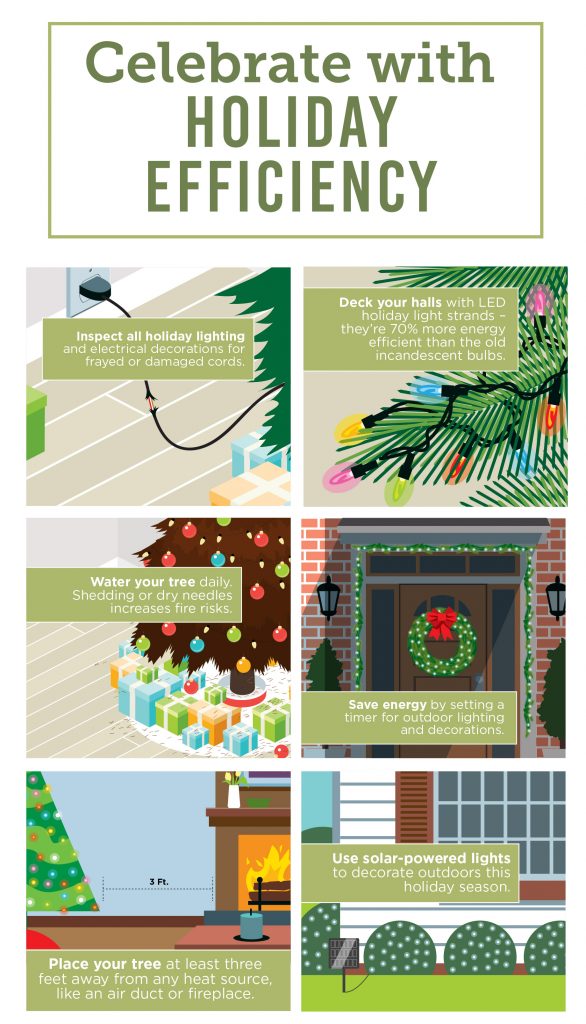 Celebrate with HOLIDAY EFFICIENCY

Inspect all holiday lighting and electrical decorations for frayed or damaged cords.

Deck your halls with LED holiday light strands – they're 70% more energy efficient than the old incandescent bulbs.

Water your tree daily. Shedding or dry needles increases fire risks.

Save energy by setting a timer for outdoor lighting and decorations.

3 Ft.

Place your tree at least three feet away from any heat source, like an air duct or fireplace.

Use solar-powered lights to decorate outdoors this holiday season.