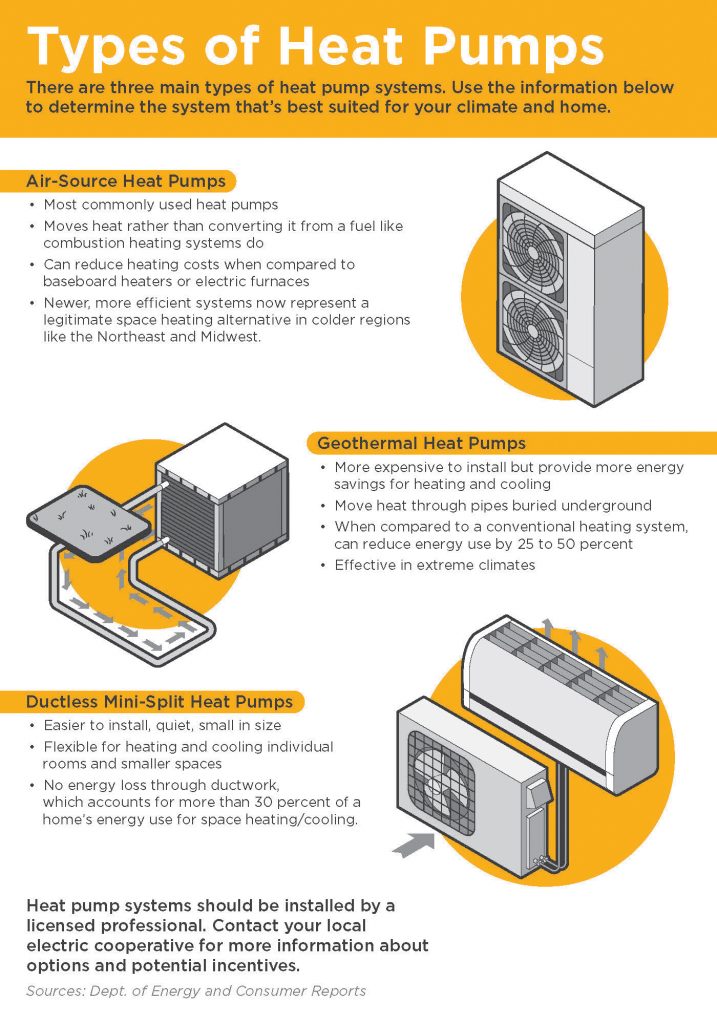 Types of Heat Pumps

There are three main types of heat pump systems. Use the information below to determine the system that's best suited for your climate and home.

Air-Source Heat Pumps

• Most commonly used heat pumps
• Moves heat rather than converting it from a fuel like combustion heating systems do
• Can reduce heating costs when compared to baseboard heaters or electric furnaces
• Newer, more efficient systems now represent a legitimate space heating alternative in colder regions like the Northeast and Midwest.

Geothermal Heat Pumps

• More expensive to install but provide more energy savings for heating and cooling
• Move heat through pipes buried underground
• When compared to a conventional heating system, can reduce energy use by 25 to 50 percent
• Effective in extreme climates

Ductless Mini-Split Heat Pumps

• Easier to install, quiet, small in size
• Flexible for heating and cooling individual rooms and smaller spaces
• No energy loss through ductwork, which accounts for more than 30 percent of a home's energy use for space heating/cooling.

Heat pump systems should be installed by a licensed professional. Contact your local electric cooperative for more information about options and potential incentives.

Sources: Dept. of Energy and Consumer Reports