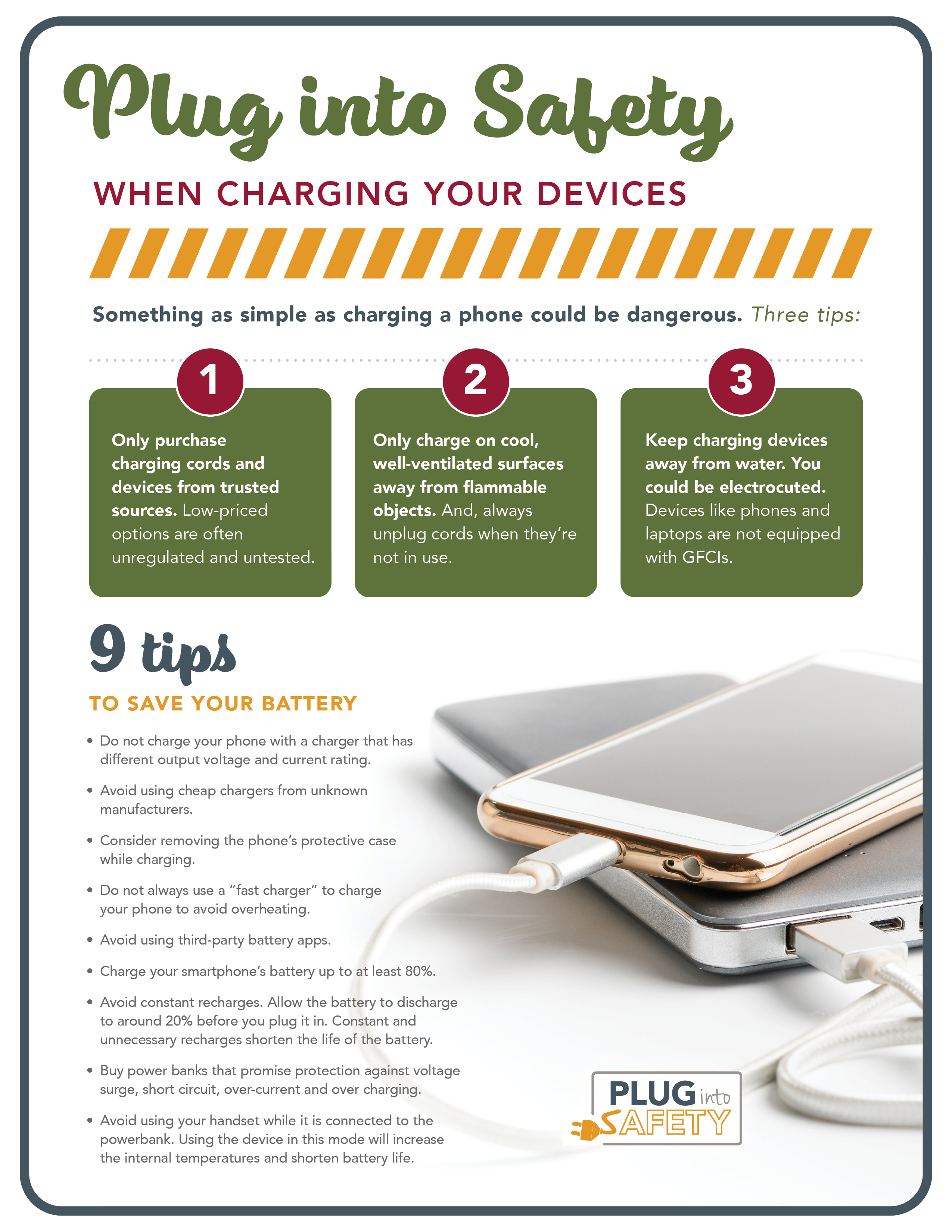 Plug into Safety

WHEN CHARGING YOUR DEVICES

Something as simple as charging a phone could be dangerous. Three tips:

1

Only purchase charging cords and devices from trusted sources. Low-priced options are often unregulated and untested.

2

Only charge on cool, well-ventilated surfaces away from flammable objects. And, always unplug cords when they're not in use.

3

Keep charging devices away from water. You could be electrocuted. Devices like phones and laptops are not equipped with GFCIs.

9 tips

TO SAVE YOUR BATTERY

• Do not charge your phone with a charger that has different output voltage and current rating.

• Avoid using cheap chargers from unknown manufacturers.

• Consider removing the phone's protective case while charging.

• Do not always use a "fast charger" to charge your phone to avoid overheating.

• Avoid using third-party battery apps.

• Charge your smartphone's battery up to at least 80%.

• Avoid constant recharges. Allow the battery to discharge to around 20% before you plug it in. Constant and unnecessary recharges shorten the life of the battery.

• Buy power banks that promise protection against voltage surge, short circuit, over-current and over charging.

• Avoid using your handset while it is connected to the powerbank. Using the device in this mode will increase the internal temperatures and shorten battery life.

PLUG into SAFETY