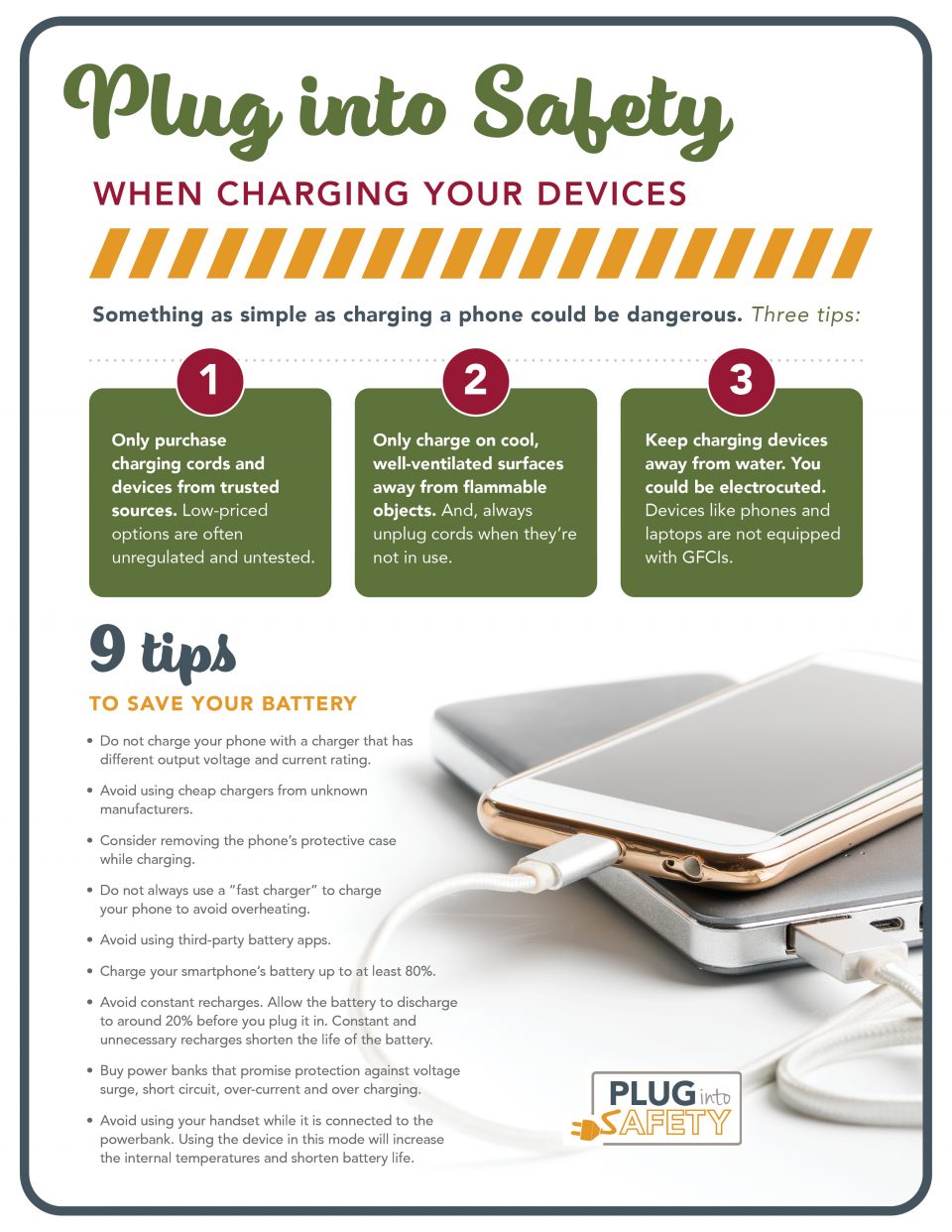 Plug into Safety

WHEN CHARGING YOUR DEVICES

Something as simple as charging a phone could be dangerous. Three tips:

1

Only purchase charging cords and devices from trusted sources. Low-priced options are often unregulated and untested.

2

Only charge on cool, well-ventilated surfaces away from flammable objects. And, always unplug cords when they're not in use.

3

Keep charging devices away from water. You could be electrocuted. Devices like phones and laptops are not equipped with GFCIs.

9 tips

TO SAVE YOUR BATTERY

• Do not charge your phone with a charger that has different output voltage and current rating.

• Avoid using cheap chargers from unknown manufacturers.

• Consider removing the phone's protective case while charging.

• Do not always use a "fast charger" to charge your phone to avoid overheating.

• Avoid using third-party battery apps.

• Charge your smartphone's battery up to at least 80%.

• Avoid constant recharges. Allow the battery to discharge to around 20% before you plug it in. Constant and unnecessary recharges shorten the life of the battery.

• Buy power banks that promise protection against voltage surge, short circuit, over-current and over charging.

• Avoid using your handset while it is connected to the powerbank. Using the device in this mode will increase the internal temperatures and shorten battery life.

PLUG into SAFETY