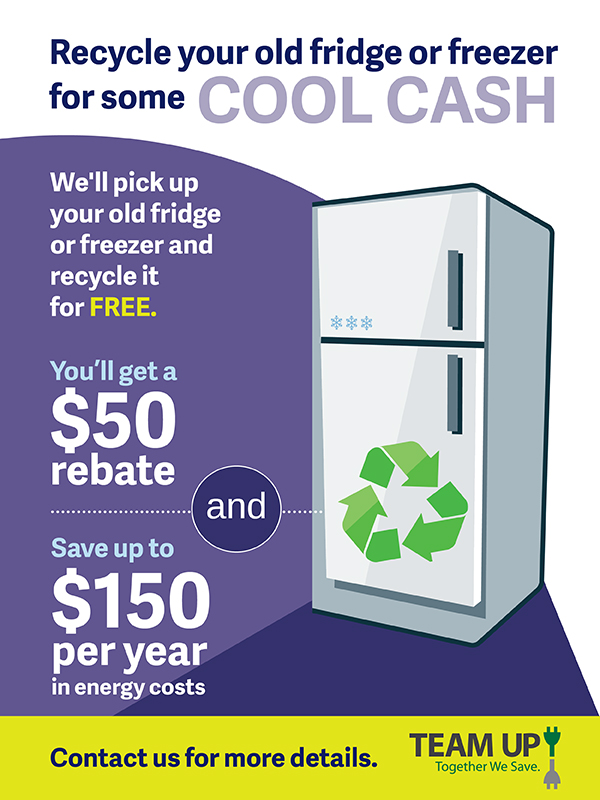 Recycle your old fridge or freezer for some COOL CASH

We'll pick up your old fridge or freezer and recycle it for FREE.

You'll get a $50 rebate

and

Save up to $150 per year in energy costs

Contact us for more details.

TEAM UP
Together We Save.