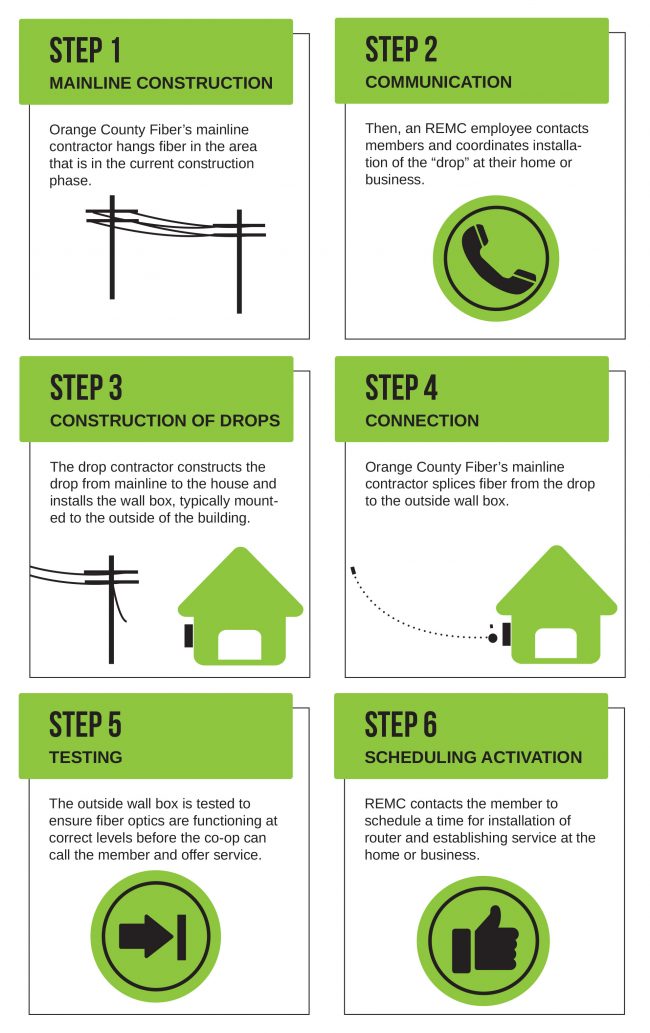 STEP 1
MAINLINE CONSTRUCTION

Orange County Fiber's mainline contractor hangs fiber in the area that is in the current construction phase.

STEP 2
COMMUNICATION

Then, an REMC employee contacts members and coordinates installation of the "drop" at their home or business.

STEP 3
CONSTRUCTION OF DROPS

The drop contractor constructs the drop from mainline to the house and installs the wall box, typically mounted to the outside of the building.

STEP 4
CONNECTION

Orange County Fiber's mainline contractor splices fiber from the drop to the outside wall box.

STEP 5
TESTING

The outside wall box is tested to ensure fiber optics are functioning at correct levels before the co-op can call the member and offer service.

STEP 6
SCHEDULING ACTIVATION

REMC contacts the member to schedule a time for installation of router and establishing service at the home or business.