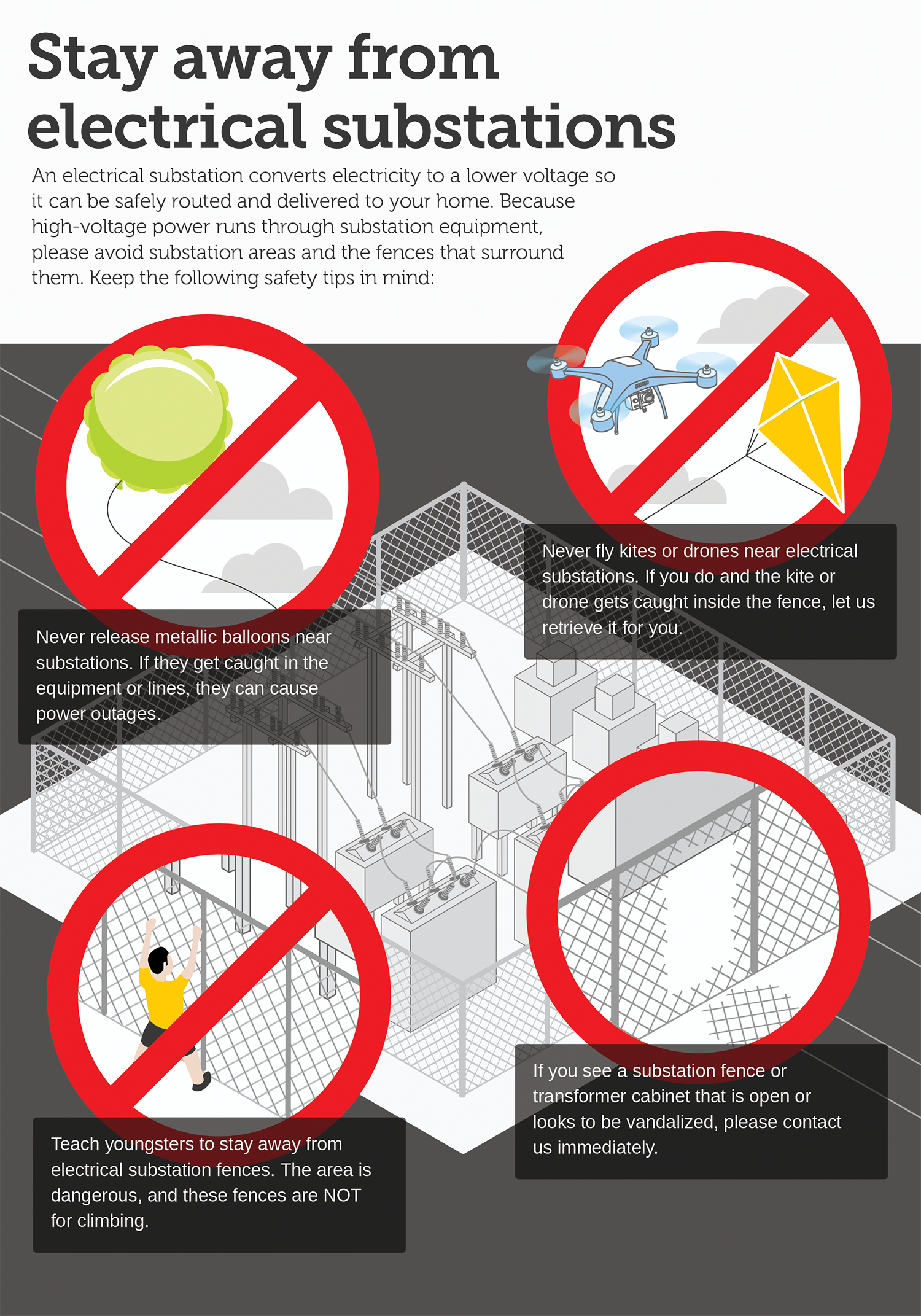 Stay away from electrical substations

An electrical substation converts electricity to a lower voltage so it can be safely routed and delivered to your home. Because high-voltage power runs through substation equipment, please avoid substation areas and the fences that surround them. Keep the following safety tips in mind:

Never release metallic balloons near substations. If they get caught in the equipment or lines, they can cause power outages.

Never fly kites or drones near electrical substations. If you do and the kite or drone gets caught inside the fence, let us retrieve it for you.

Teach youngsters to stay away from electrical substation fences. The area is dangerous, and these fences are NOT for climbing.

If you see a substation fence or transformer cabinet that is open or looks to be vandalized, please contact us immediately.