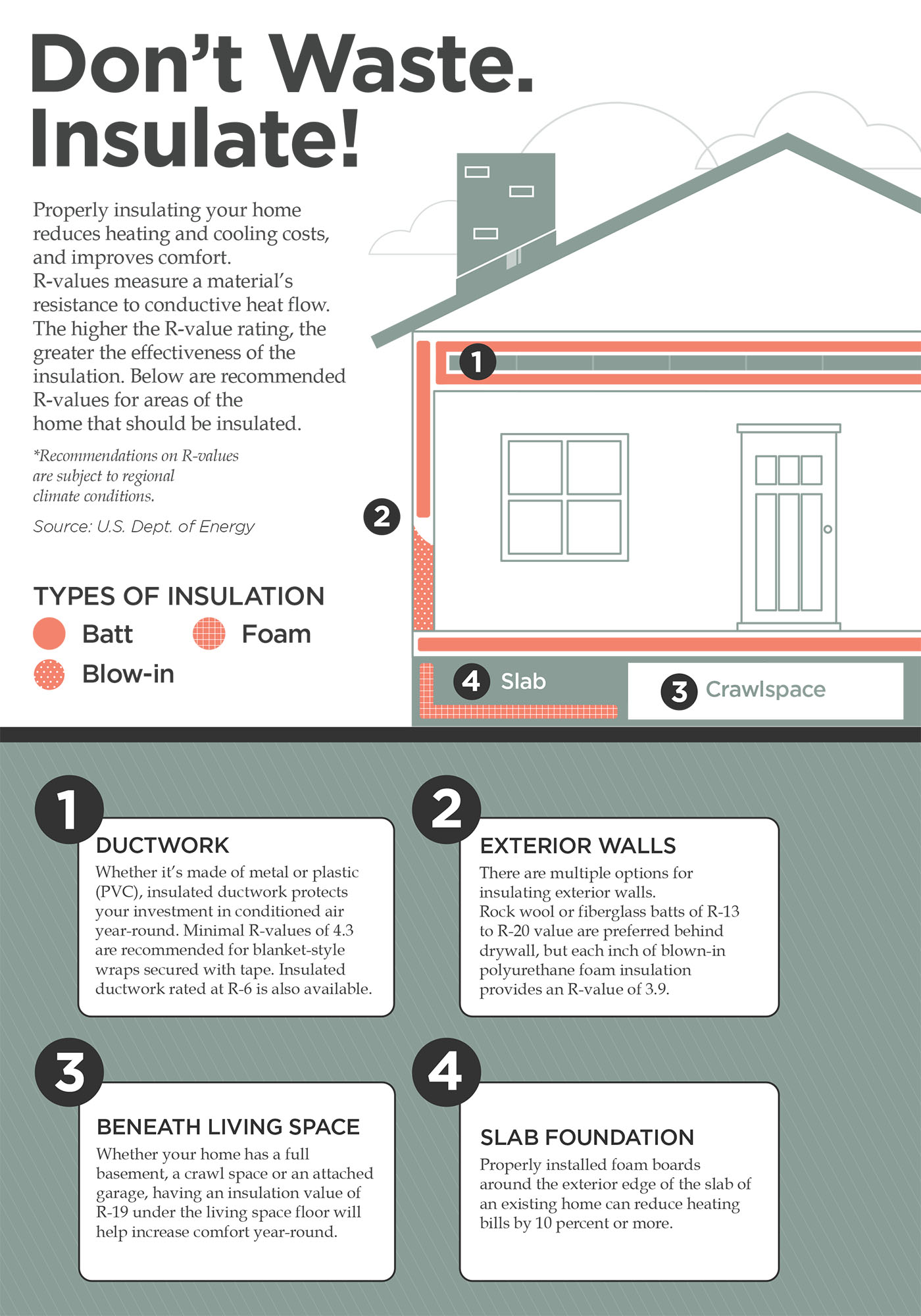 Don't Waste. Insulate!

Properly insulating your home reduces heating and cooling costs, and improves comfort. R-values measure a material's resistance to conductive heat flow. The higher the R-value rating, the greater the effectiveness of the insulation. Below are recommended R-values for areas of the home that should be insulated.

*Recommendations on R-values are subject to regional climate conditions.

Source: U.S. Dept. of Energy

TYPES OF INSULATION
Batt
Foam
Blow-in

1
2
4 Slab
3 Crawlspace

1
DUCTWORK
Whether it's made of metal or plastic (PVC), insulated ductwork protects your investment in conditioned air year-round. Minimal R-values of 4.3 are recommended for blanket-style wraps secured with tape. Insulated ductwork rated at R-6 is also available.

2
EXTERIOR WALLS
There are multiple options for insulating exterior walls. Rock wool or fiberglass batts of R-13 to R-20 value are preferred behind drywall, but each inch of blown-in polyurethane foam insulation provides an R-value of 3.9.

3
BENEATH LIVING SPACE
Whether your home has a full basement, a crawl space or an attached garage, having an insulation value of R-19 under the living space floor will help increase comfort year-round.

4
SLAB FOUNDATION
Properly installed foam boards around the exterior edge of the slab of an existing home can reduce heating bills by 10 percent or more.